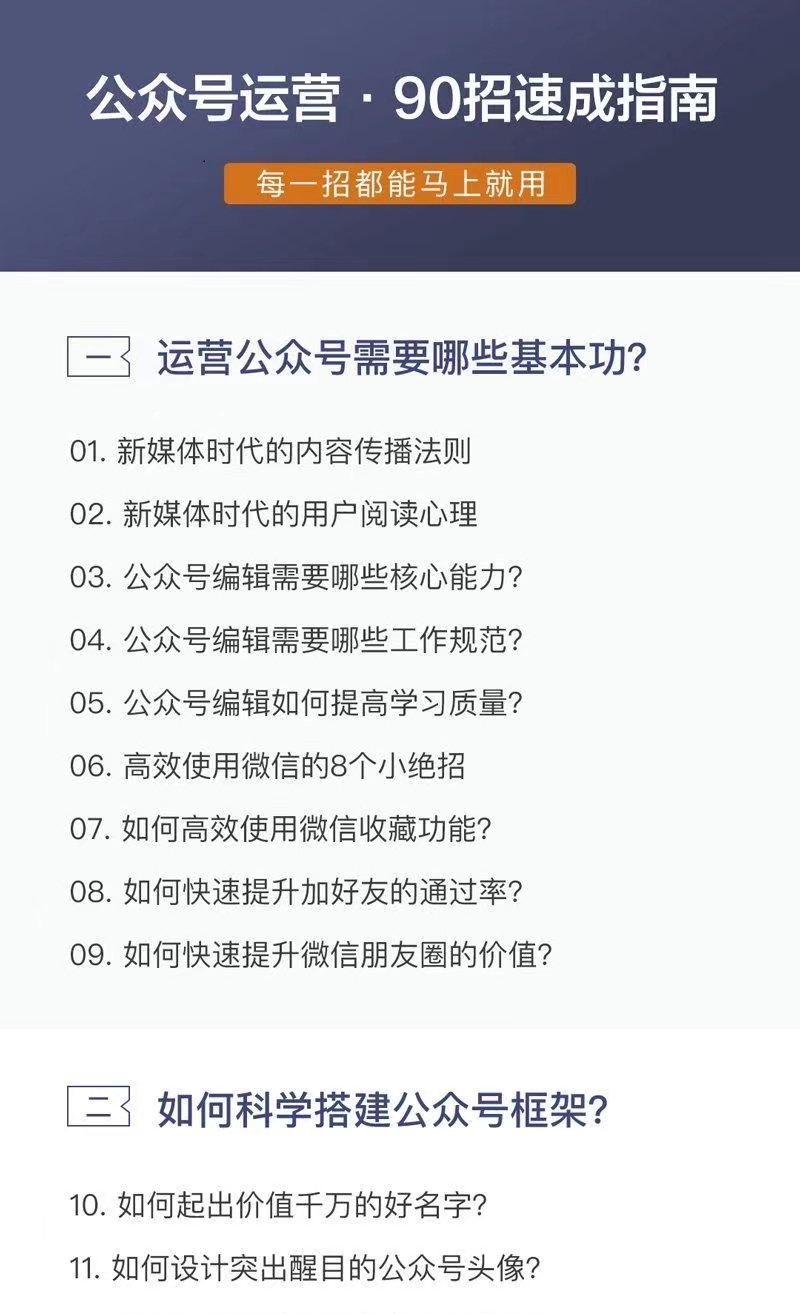 公众号运营·90招速成指南

每一招都能马上就用

一 运营公众号需要哪些基本功?

01.新媒体时代的内容传播法则

02.新媒体时代的用户阅读心理

03.公众号编辑需要哪些核心能力?

04.公众号编辑需要哪些工作规范?

05.公众号编辑如何提高学习质量?

06.高效使用微信的8个小绝招

07.如何高效使用微信收藏功能?

08.如何快速提升加好友的通过率?

09.如何快速提升微信朋友圈的价值?

二 如何科学搭建公众号框架?

10.如何起出价值千万的好名字?

11.如何设计突出醒目的公众号头像?